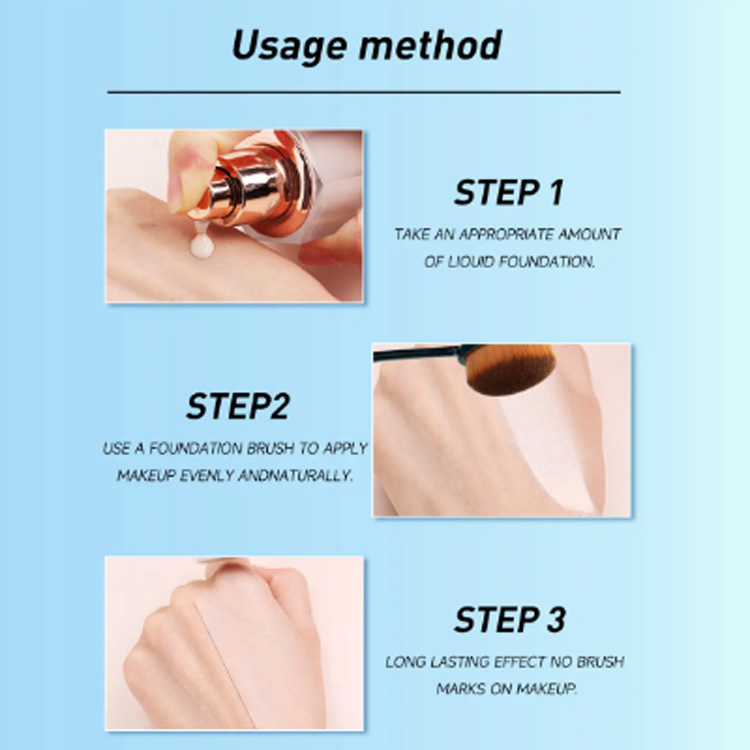 Usage method

STEP 1

TAKE AN APPROPRIATE AMOUNT OF LIQUID FOUNDATION.

STEP2

USE A FOUNDATION BRUSH TO APPLY MAKEUP EVENLY ANDNATURALLY.

STEP 3

LONG LASTING EFFECT NO BRUSH MARKS ON MAKEUP.